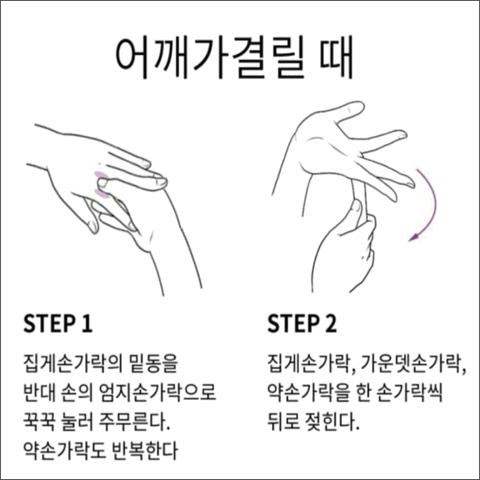 어깨가결릴 때

STEP 1

집게손가락의 밑동을 반대 손의 엄지손가락으로 꾹꾹 눌러 주무른다. 약손가락도 반복한다

STEP 2

집게손가락, 가운뎃손가락, 약손가락을 한 손가락씩 뒤로 젖힌다.